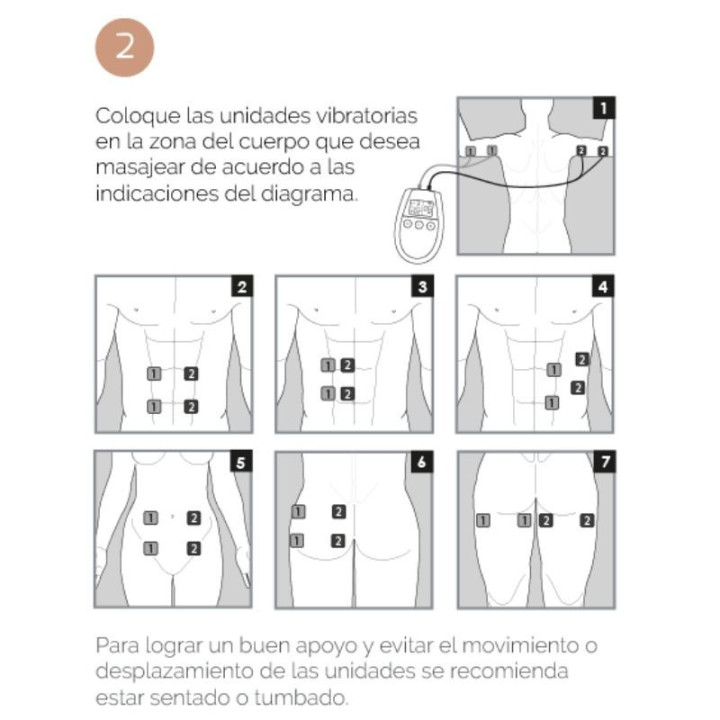 2

Coloque las unidades vibratorias en la zona del cuerpo que desea masajear de acuerdo a las indicaciones del diagrama.

1
1 1 2 2

2
1 2
1 2

3
1 2
1 2

4
1 2
2
1

5
1 2
1 2

6
1 2
1 2

7
1 1 2 2

Para lograr un buen apoyo y evitar el movimiento o desplazamiento de las unidades se recomienda estar sentado o tumbado.