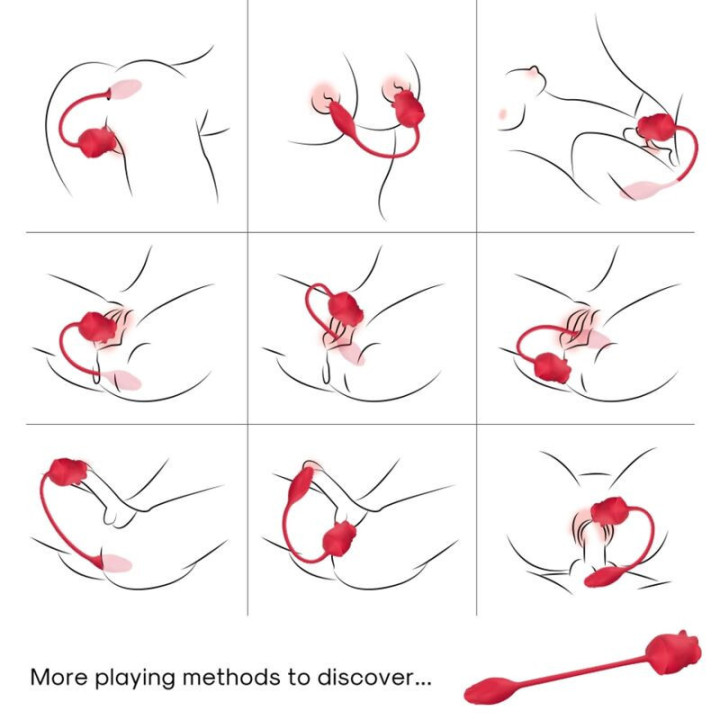 More playing methods to discover...