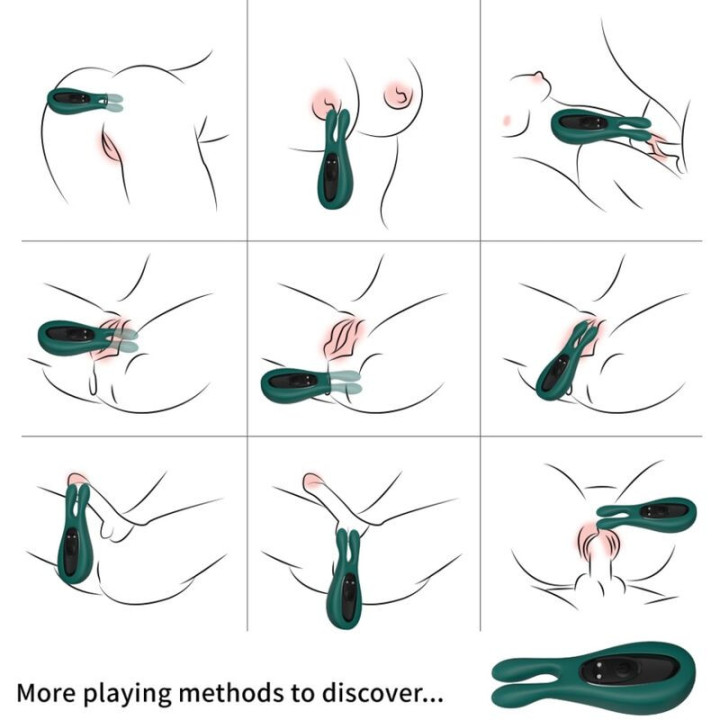 More playing methods to discover...