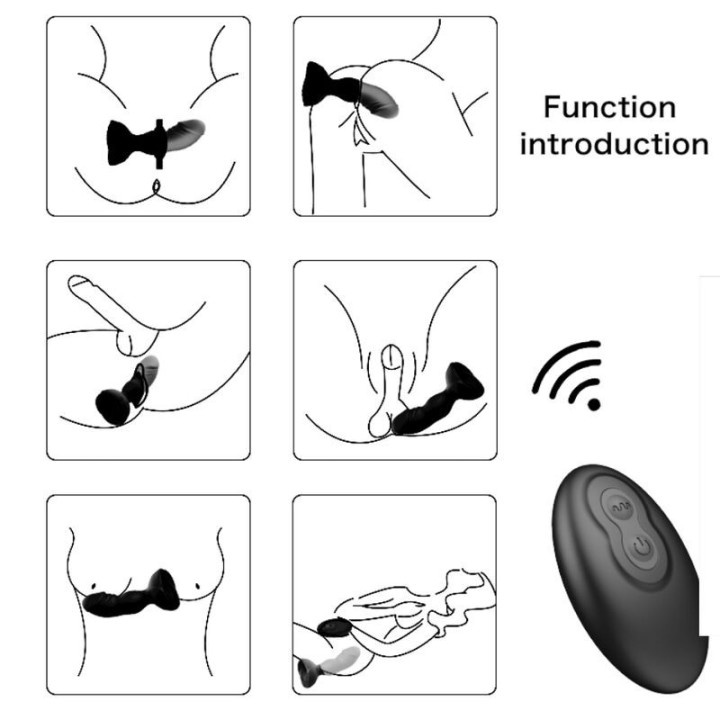 Function introduction