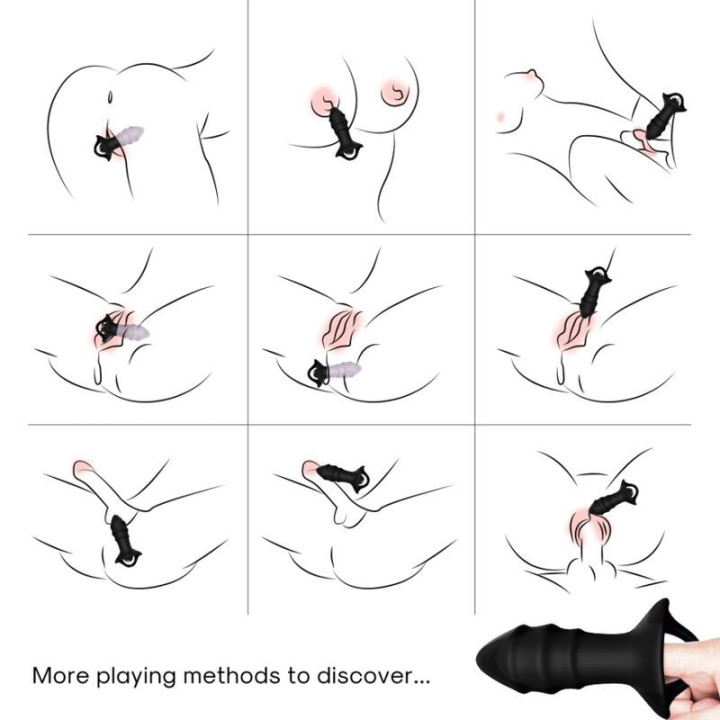 More playing methods to discover...