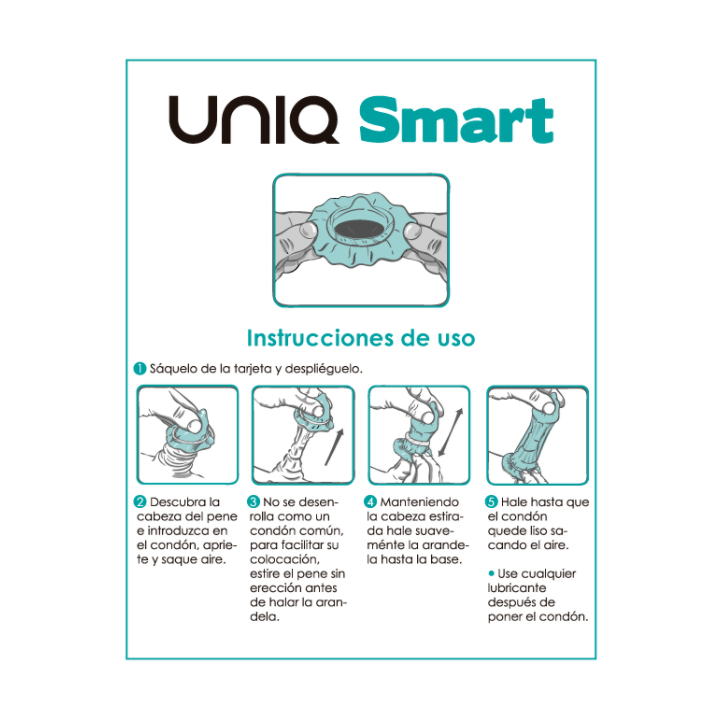 UNIQ Smart

Instrucciones de uso

1 Sáquelo de la tarjeta y despliéguelo.

2 Descubra la cabeza del pene e introduzca en el condón, apriete y saque aire.

3 No se desenrolla como un condón común, para facilitar su colocación, estire el pene sin erección antes de halar la arandela.

4 Manteniendo la cabeza estirada hale suaveménte la arandela hasta la base.

5 Hale hasta que el condón quede liso sacando el aire.

• Use cualquier lubricante después de poner el condón.