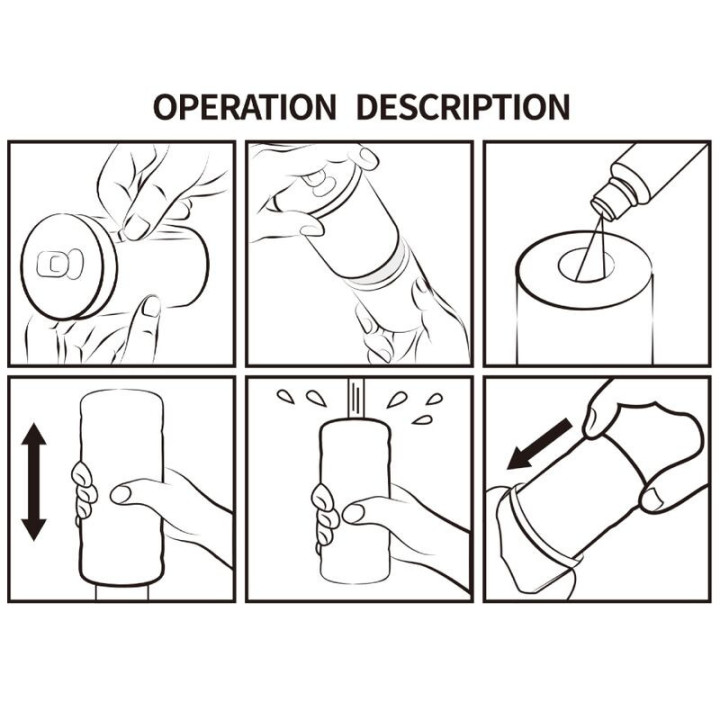 OPERATION DESCRIPTION