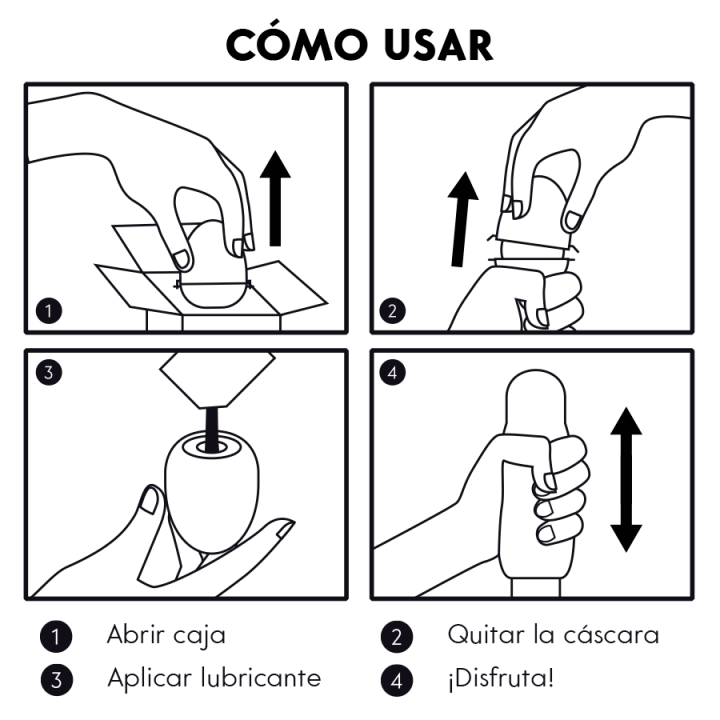 CÓMO USAR

1

2

3

4

1 Abrir caja

2 Quitar la cáscara

3 Aplicar lubricante

4 ¡Disfruta!